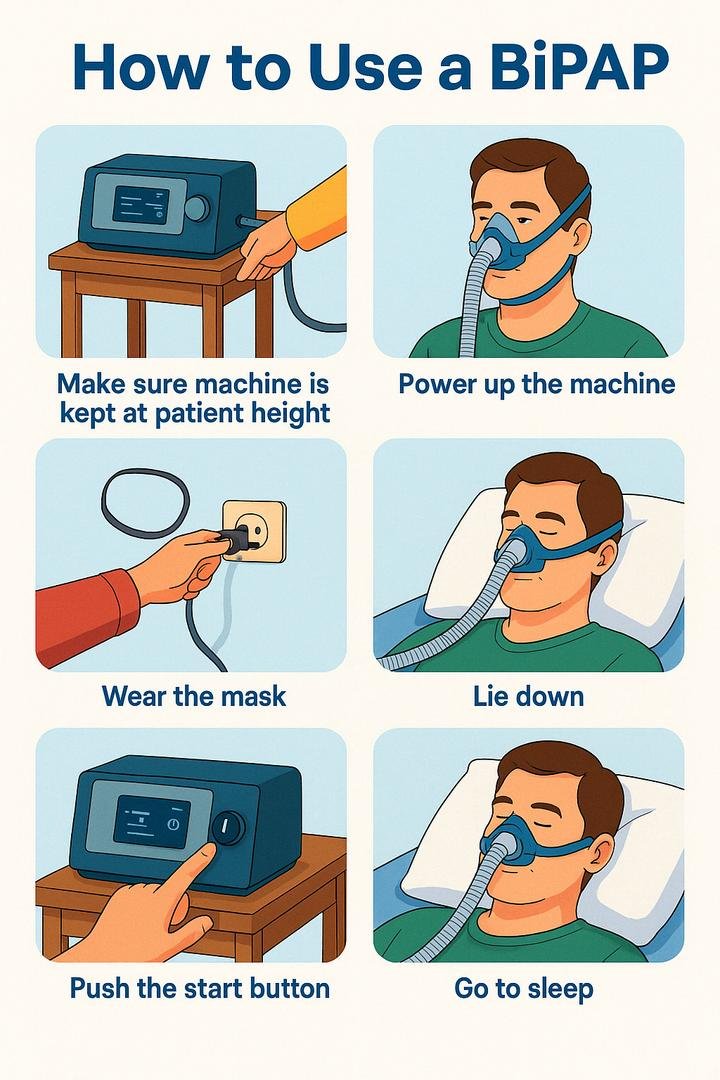 How to Use a BiPAP

Make sure machine is kept at patient height

Power up the machine

Wear the mask

Lie down

Push the start button

Go to sleep