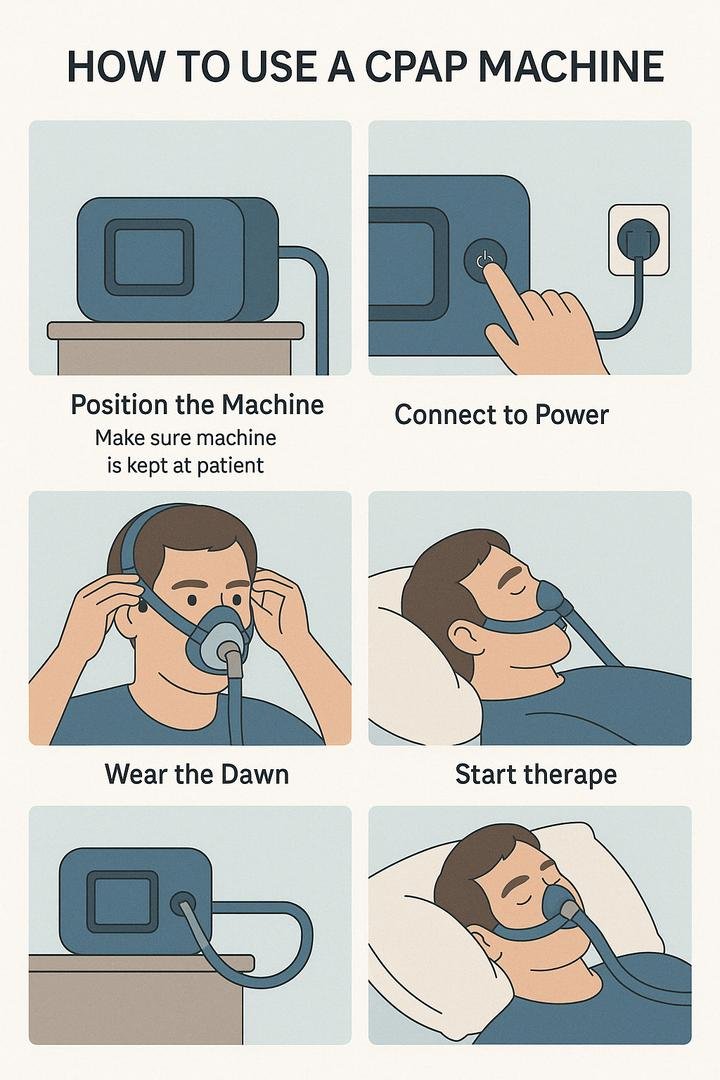 HOW TO USE A CPAP MACHINE

Position the Machine
Make sure machine is kept at patient

Connect to Power

Wear the Dawn

Start therape