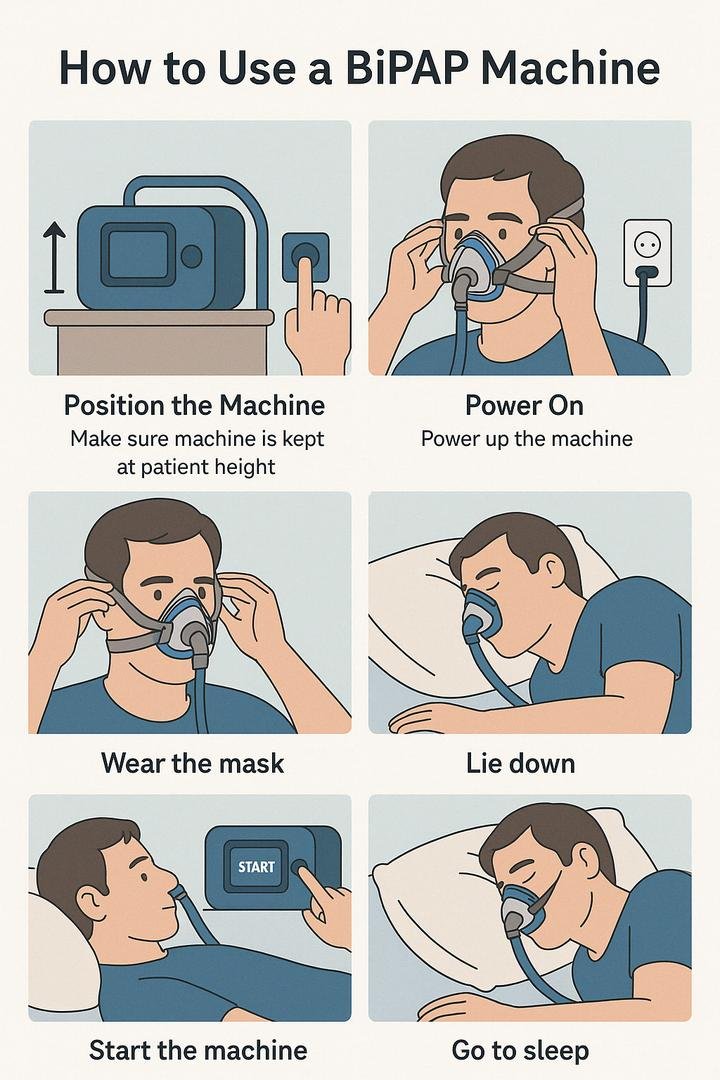 How to Use a BiPAP Machine

Position the Machine
Make sure machine is kept at patient height

Power On
Power up the machine

Wear the mask

Lie down

START

Start the machine

Go to sleep