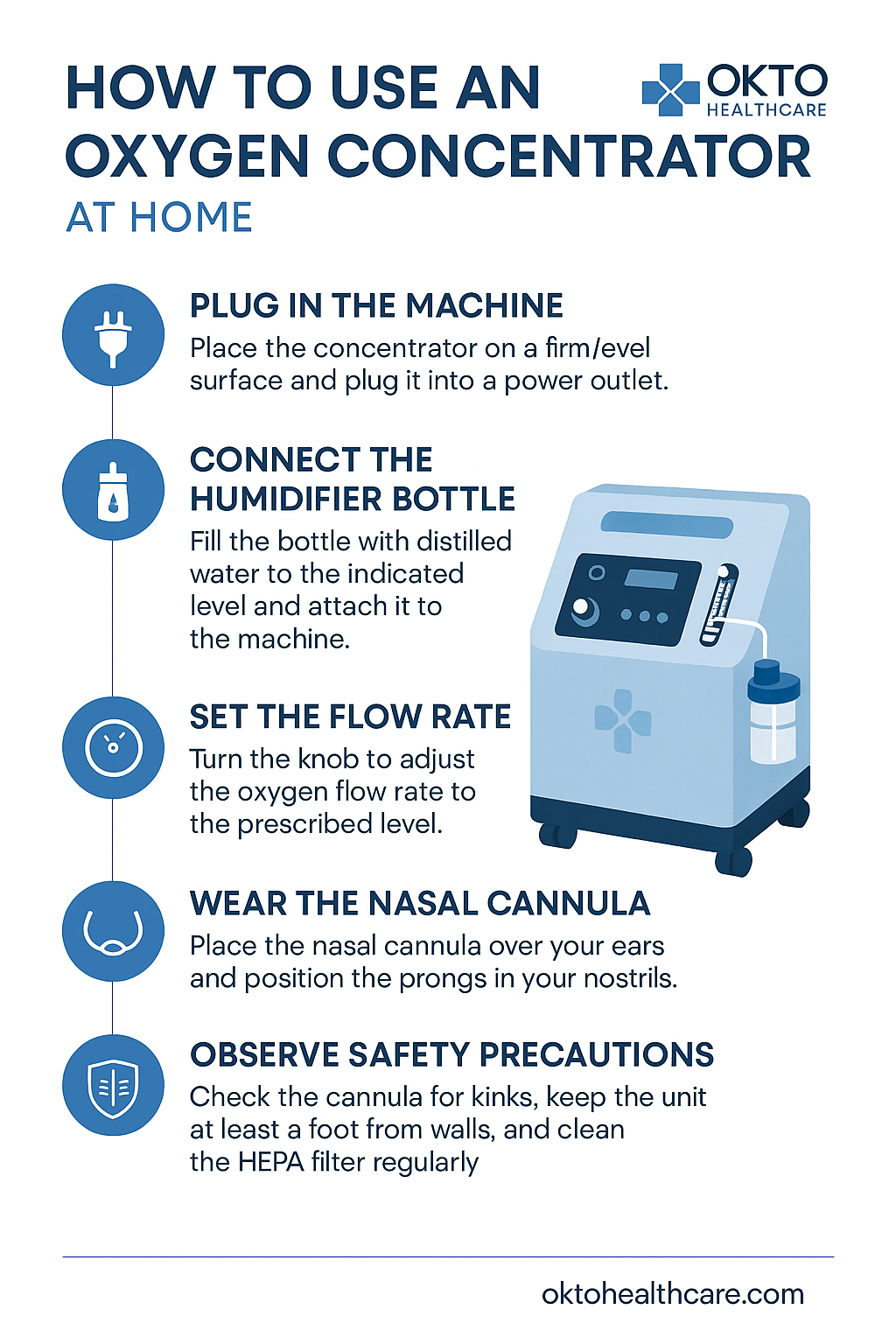 HOW TO USE AN OXYGEN CONCENTRATOR
AT HOME

OKTO
HEALTHCARE

PLUG IN THE MACHINE
Place the concentrator on a firm/evel surface and plug it into a power outlet.

CONNECT THE HUMIDIFIER BOTTLE
Fill the bottle with distilled water to the indicated level and attach it to the machine.

SET THE FLOW RATE
Turn the knob to adjust the oxygen flow rate to the prescribed level.

WEAR THE NASAL CANNULA
Place the nasal cannula over your ears and position the prongs in your nostrils.

OBSERVE SAFETY PRECAUTIONS
Check the cannula for kinks, keep the unit at least a foot from walls, and clean the HEPA filter regularly

oktohealthcare.com